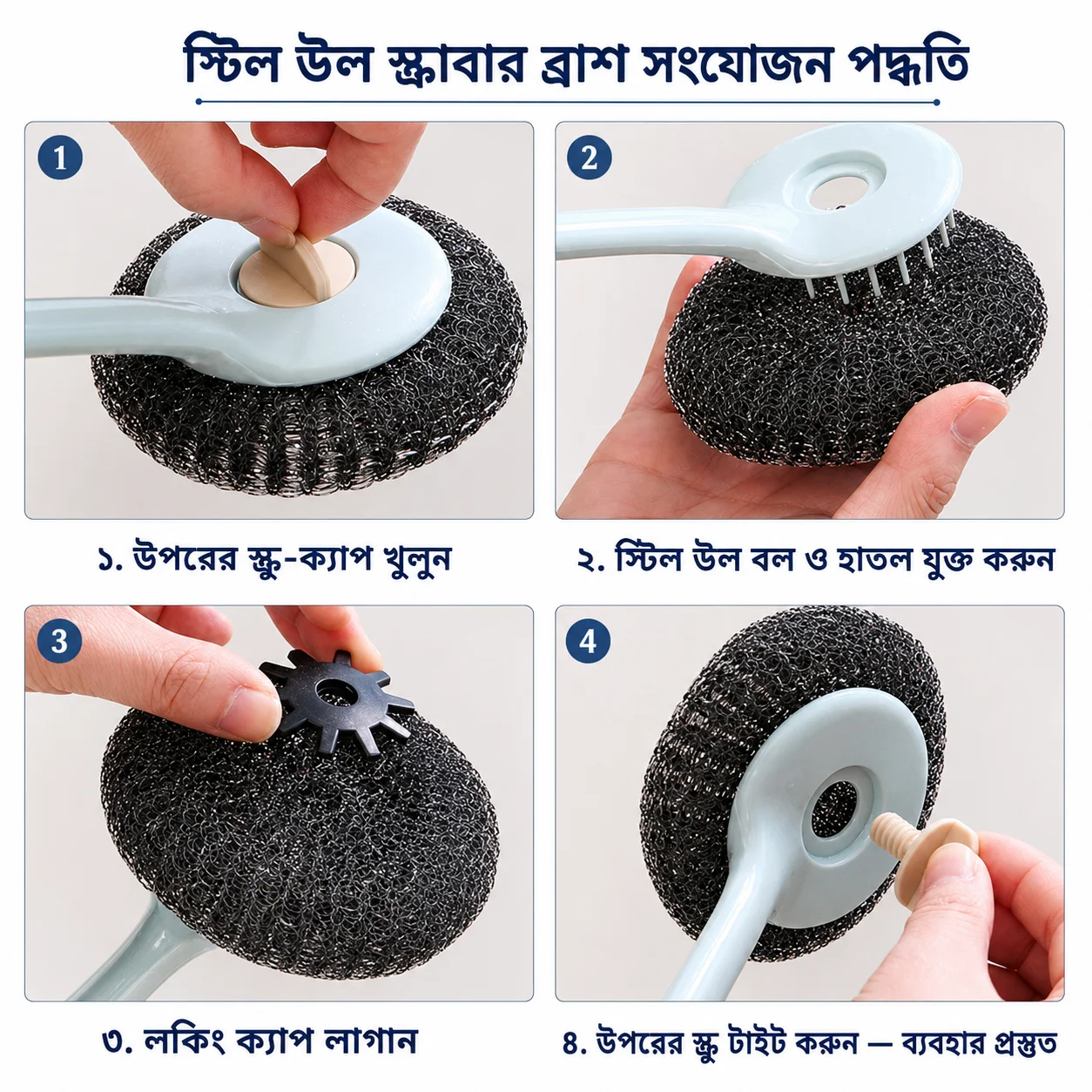 স্টিল উল স্ক্রাবার ব্রাশ সংযোজন পদ্ধতি

1

১. উপরের স্ক্রু-ক্যাপ খুলুন

2

২. স্টিল উল বল ও হাতল যুক্ত করুন

3

৩. লকিং ক্যাপ লাগান

4

৪. উপরের স্ক্রু টাইট করুন — ব্যবহার প্রস্তুত