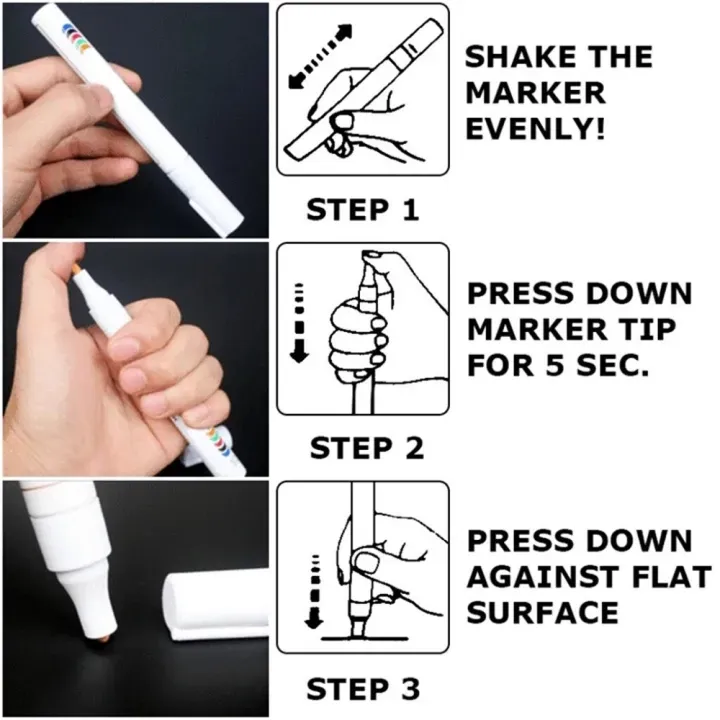 SHAKE THE MARKER EVENLY!

STEP 1

PRESS DOWN MARKER TIP FOR 5 SEC.

STEP 2

PRESS DOWN AGAINST FLAT SURFACE

STEP 3